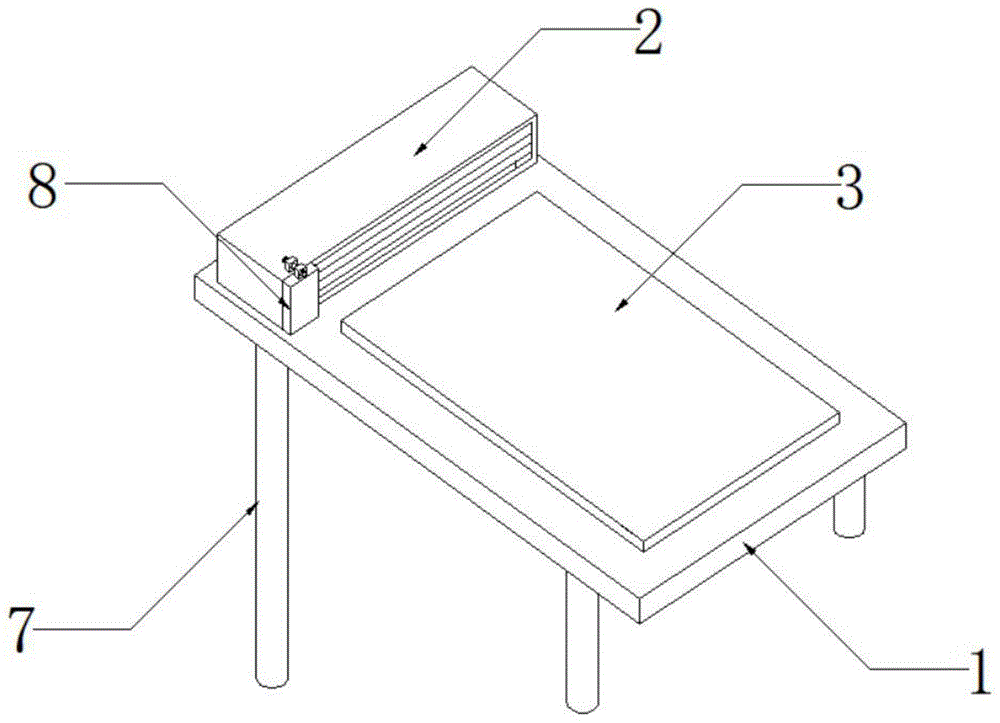 2
8
3
7
1